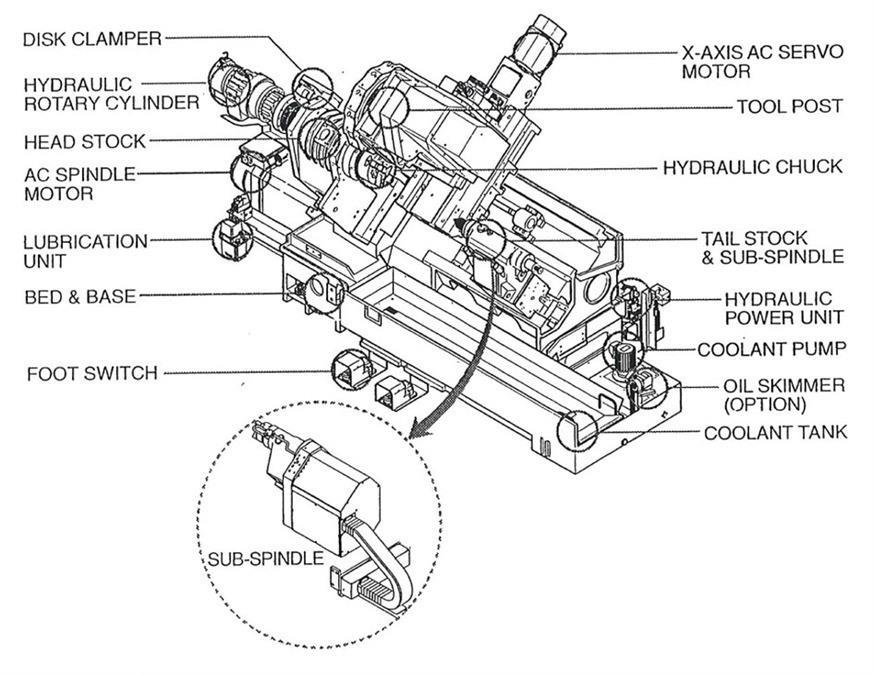 DISK CLAMPER
HYDRAULIC ROTARY CYLINDER
HEAD STOCK
AC SPINDLE MOTOR
LUBRICATION UNIT
BED & BASE
FOOT SWITCH
X-AXIS AC SERVO MOTOR
TOOL POST
HYDRAULIC CHUCK
TAIL STOCK & SUB-SPINDLE
HYDRAULIC POWER UNIT
COOLANT PUMP
OIL SKIMMER (OPTION)
COOLANT TANK
SUB-SPINDLE