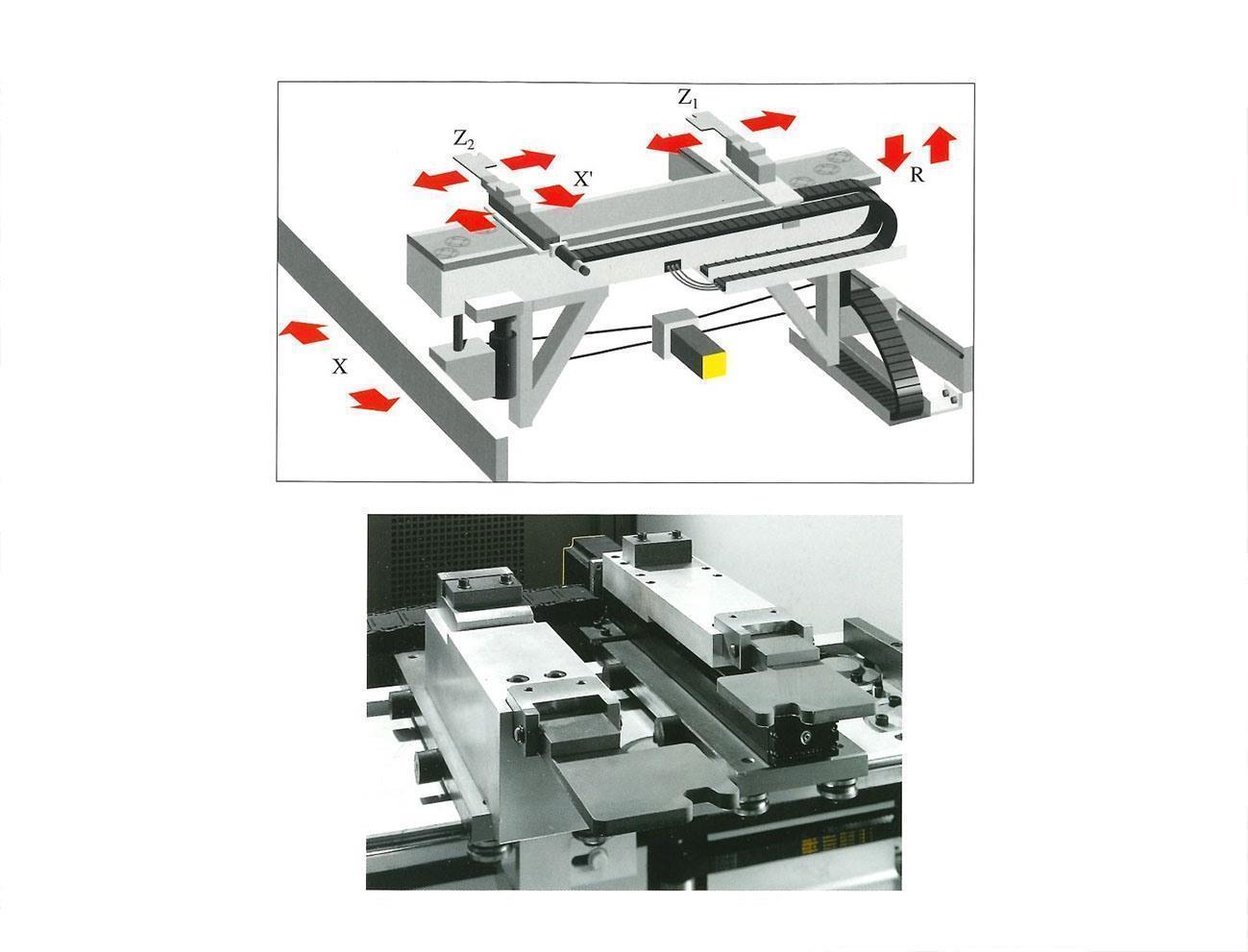 $Z_1$

$Z_2$

X'

R

X