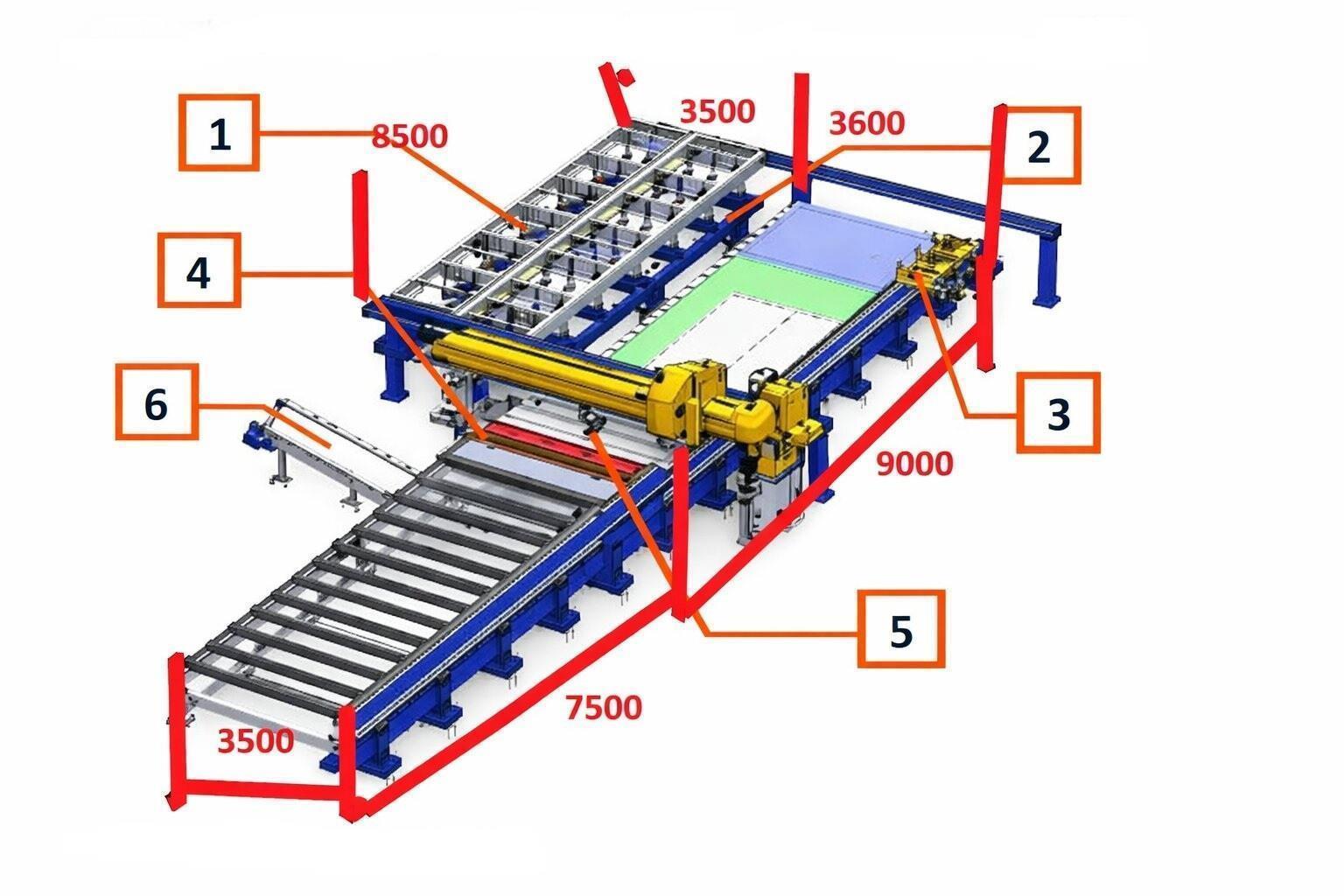 1
8500
3500
3600
2
4
6
3
9000
5
7500
3500