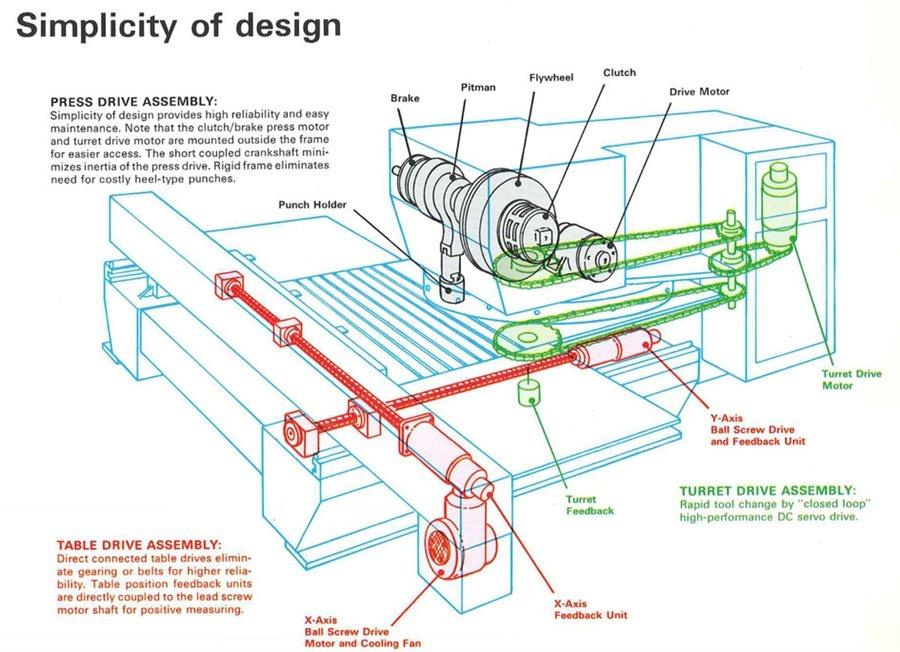 Simplicity of design

PRESS DRIVE ASSEMBLY:
Simplicity of design provides high reliability and easy maintenance. Note that the clutch/brake press motor and turret drive motor are mounted outside the frame for easier access. The short coupled crankshaft minimizes inertia of the press drive. Rigid frame eliminates need for costly heel-type punches.

Brake

Pitman

Flywheel

Clutch

Drive Motor

Punch Holder

Turret Drive Motor

Y-Axis Ball Screw Drive and Feedback Unit

Turret Feedback

TURRET DRIVE ASSEMBLY:
Rapid tool change by "closed loop" high-performance DC servo drive.

TABLE DRIVE ASSEMBLY:
Direct connected table drives eliminate gearing or belts for higher reliability. Table position feedback units are directly coupled to the lead screw motor shaft for positive measuring.

X-Axis Ball Screw Drive Motor and Cooling Fan

X-Axis Feedback Unit