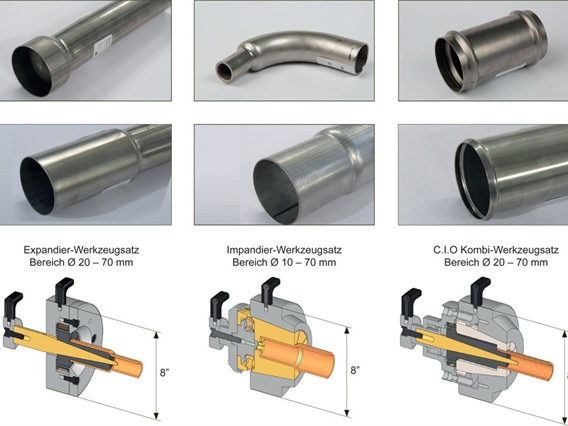 Expandier-Werkzeugsatz
Bereich Ø 20 – 70 mm

Impandier-Werkzeugsatz
Bereich Ø 10 – 70 mm

C.I.O Kombi-Werkzeugsatz
Bereich Ø 20 – 70 mm

8"

8"