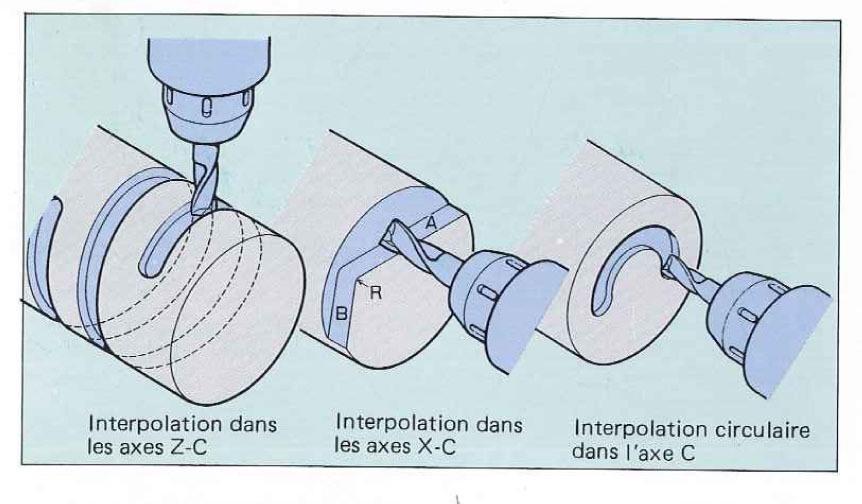 A
R
B

Interpolation dans les axes Z-C

Interpolation dans les axes X-C

Interpolation circulaire dans l'axe C