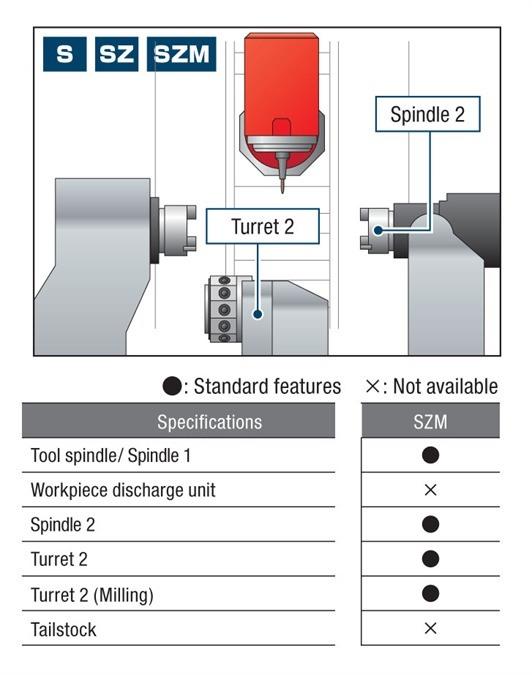 S SZ SZM

Spindle 2

Turret 2

●: Standard features ×: Not available

| Specifications | SZM |
|---|---|
| Tool spindle/ Spindle 1 | ● |
| Workpiece discharge unit | × |
| Spindle 2 | ● |
| Turret 2 | ● |
| Turret 2 (Milling) | ● |
| Tailstock | × |