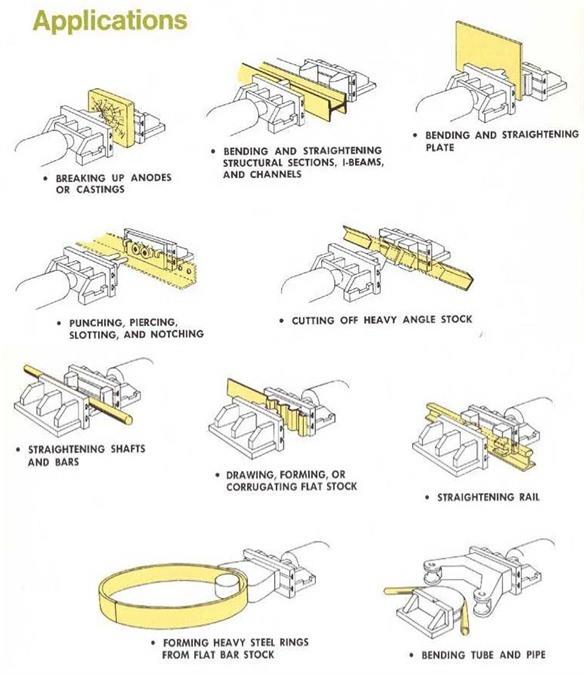 Applications

• BREAKING UP ANODES OR CASTINGS

• BENDING AND STRAIGHTENING STRUCTURAL SECTIONS, I-BEAMS, AND CHANNELS

• BENDING AND STRAIGHTENING PLATE

• PUNCHING, PIERCING, SLOTTING, AND NOTCHING

• CUTTING OFF HEAVY ANGLE STOCK

• STRAIGHTENING SHAFTS AND BARS

• DRAWING, FORMING, OR CORRUGATING FLAT STOCK

• STRAIGHTENING RAIL

• FORMING HEAVY STEEL RINGS FROM FLAT BAR STOCK

• BENDING TUBE AND PIPE