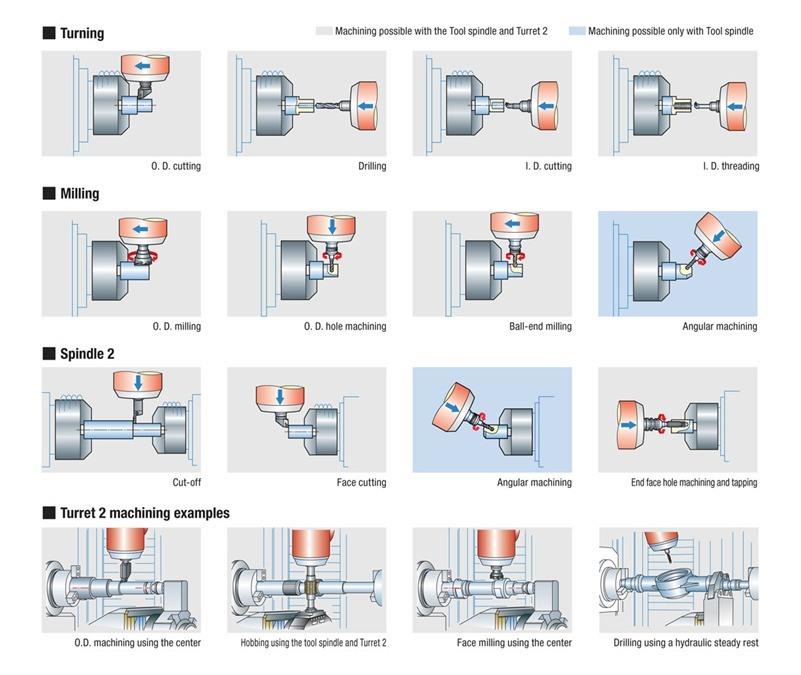 ■ Turning

Machining possible with the Tool spindle and Turret 2

Machining possible only with Tool spindle

O. D. cutting

Drilling

I. D. cutting

I. D. threading

■ Milling

O. D. milling

O. D. hole machining

Ball-end milling

Angular machining

■ Spindle 2

Cut-off

Face cutting

Angular machining

End face hole machining and tapping

■ Turret 2 machining examples

O.D. machining using the center

Hobbing using the tool spindle and Turret 2

Face milling using the center

Drilling using a hydraulic steady rest