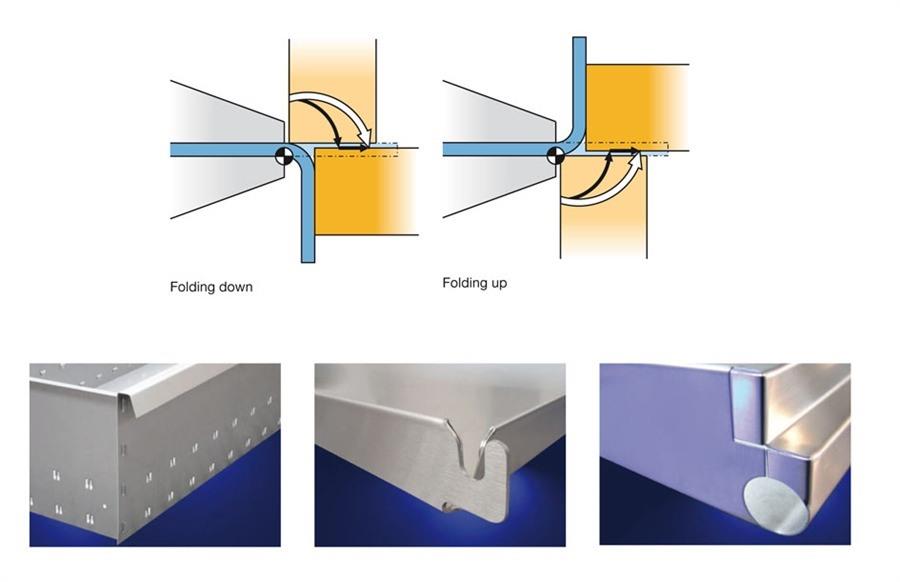 Folding down

Folding up