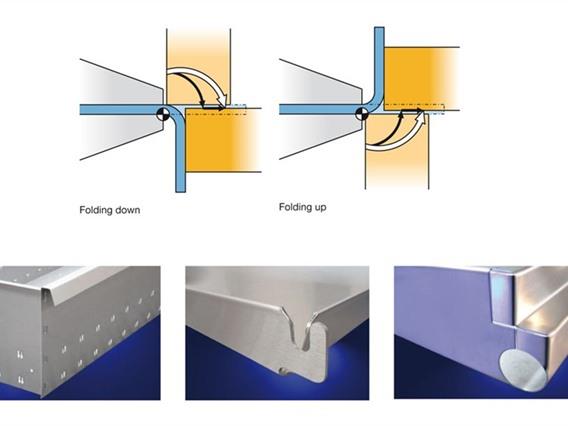 Folding down

Folding up